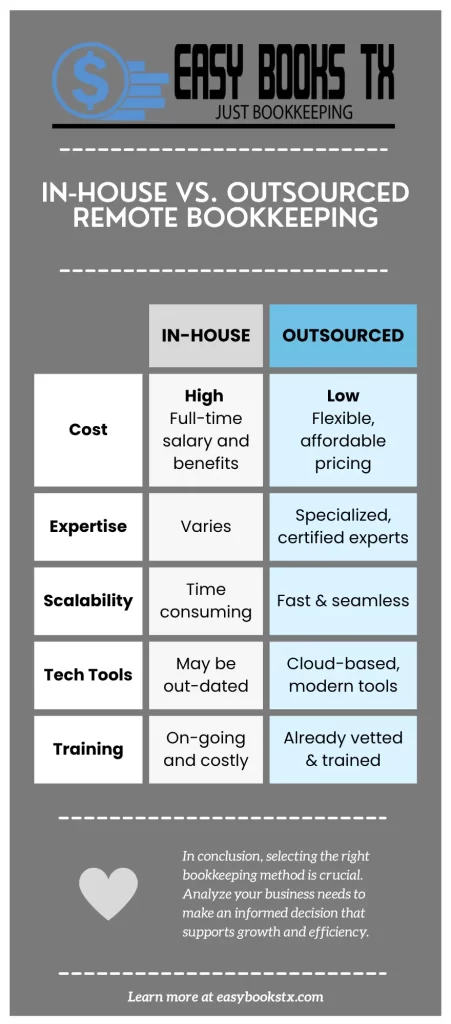 EASY BOOKS TX
JUST BOOKKEEPING

IN-HOUSE VS. OUTSOURCED REMOTE BOOKKEEPING

| | IN-HOUSE | OUTSOURCED |
|---|---|---|
| Cost | High Full-time salary and benefits | Low Flexible, affordable pricing |
| Expertise | Varies | Specialized, certified experts |
| Scalability | Time consuming | Fast & seamless |
| Tech Tools | May be out-dated | Cloud-based, modern tools |
| Training | On-going and costly | Already vetted & trained |

In conclusion, selecting the right bookkeeping method is crucial. Analyze your business needs to make an informed decision that supports growth and efficiency.

Learn more at easybookstx.com